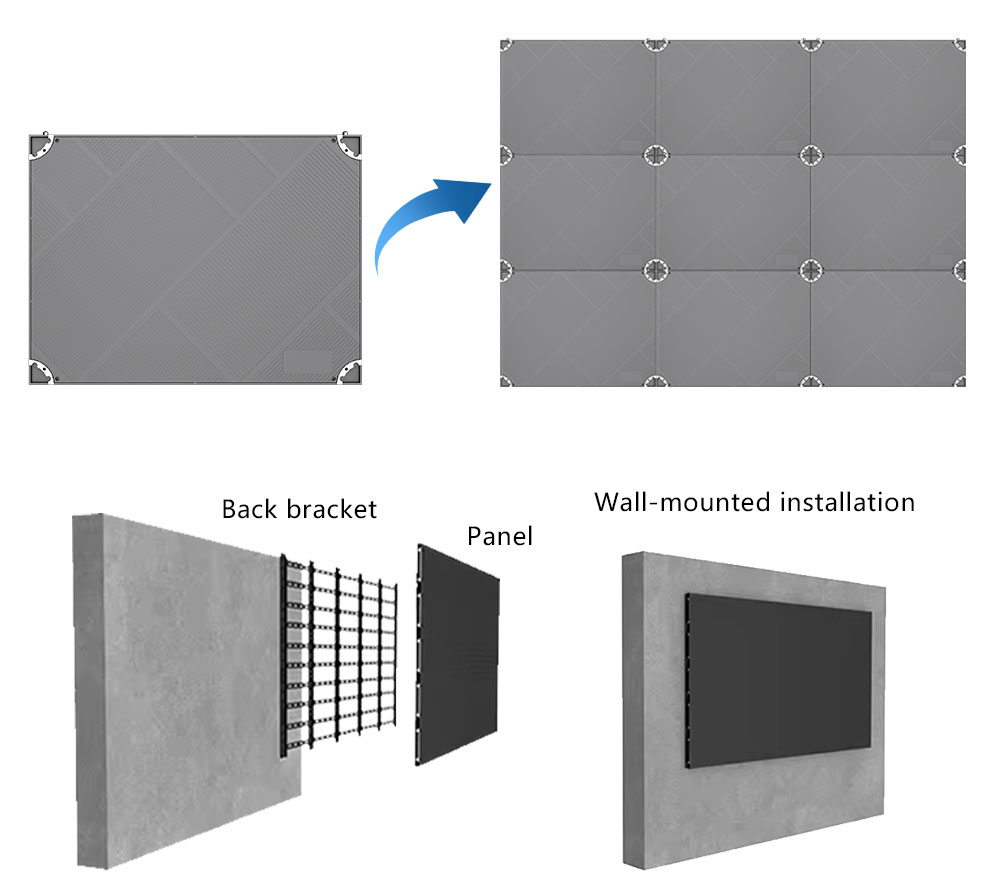 Back bracket

Panel

Wall-mounted installation