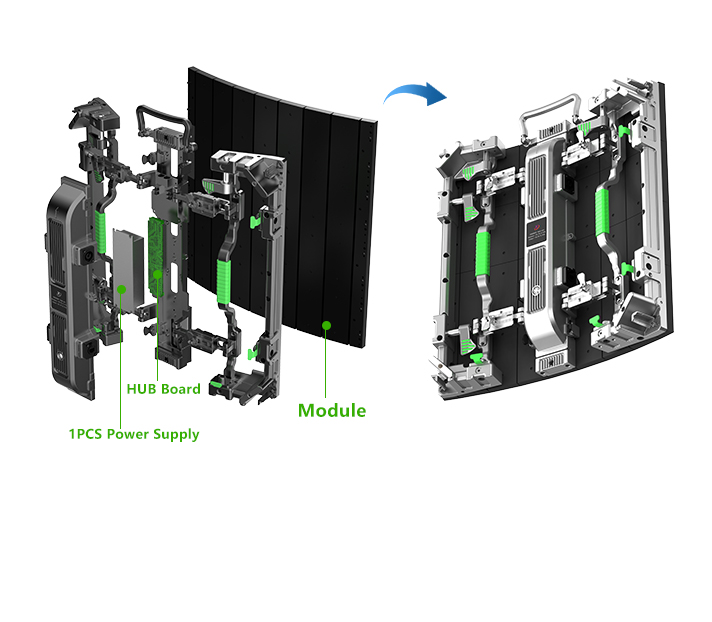 HUB Board

Module

1PCS Power Supply